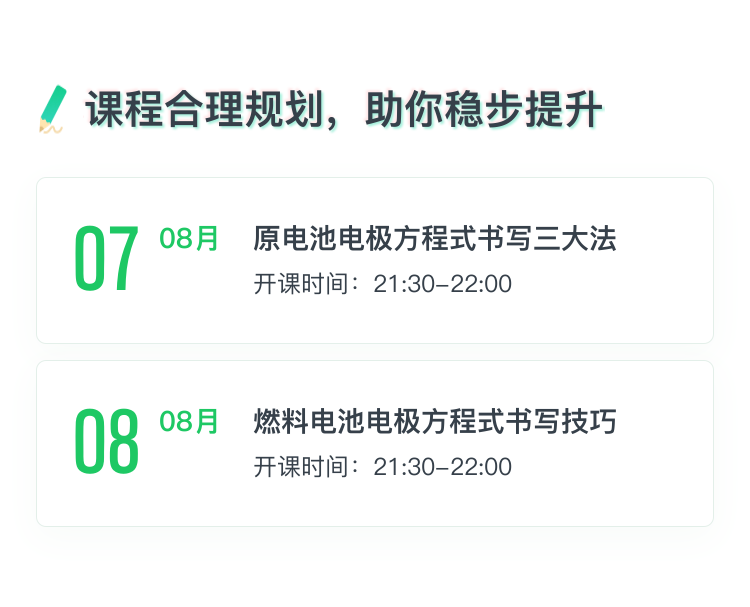 课程合理规划，助你稳步提升

07 08月
原电池电极方程式书写三大法
开课时间：21:30-22:00

08 08月
燃料电池电极方程式书写技巧
开课时间：21:30-22:00