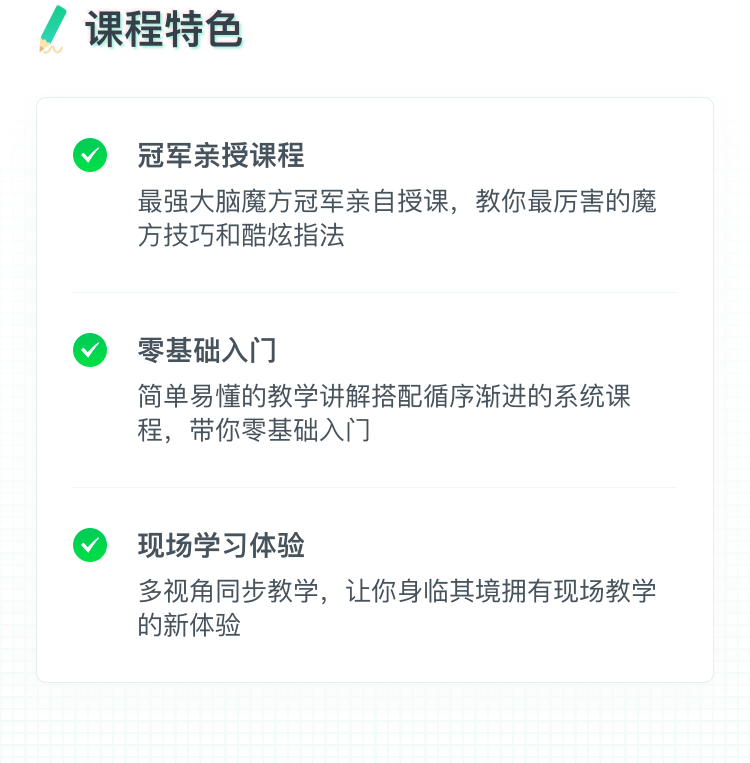 课程特色

冠军亲授课程

最强大脑魔方冠军亲自授课，教你最厉害的魔方技巧和酷炫指法

零基础入门

简单易懂的教学讲解搭配循序渐进的系统课程，带你零基础入门

现场学习体验

多视角同步教学，让你身临其境拥有现场教学的新体验