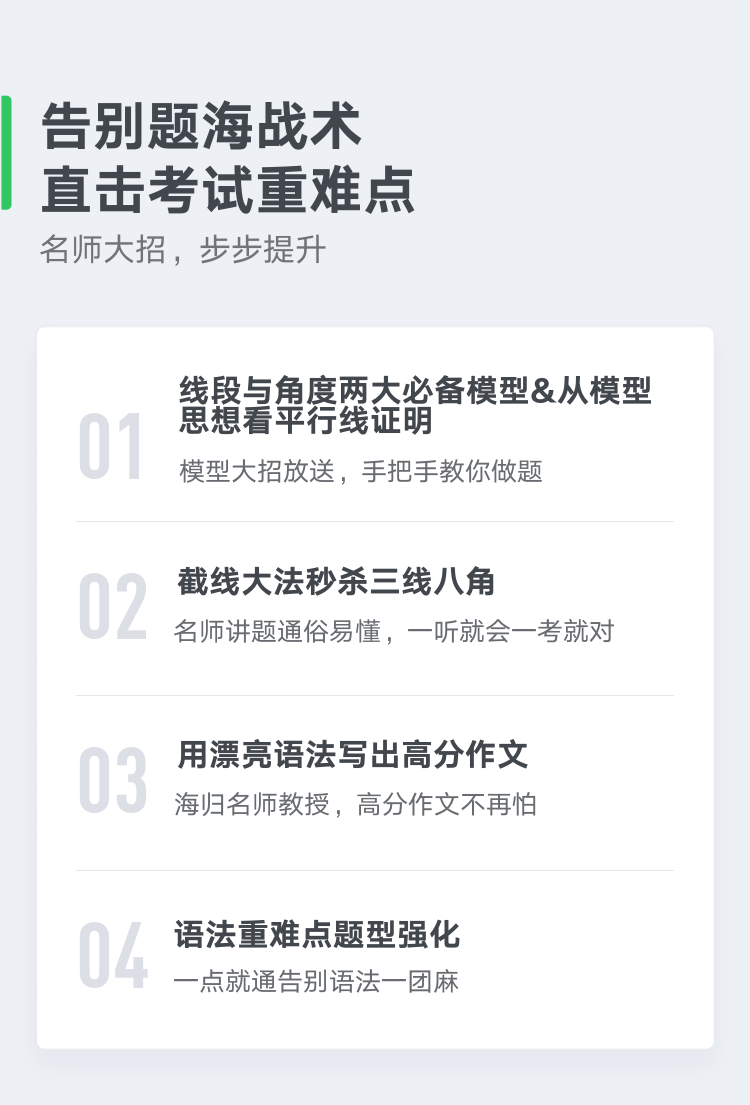 告别题海战术
直击考试重难点

名师大招，步步提升

01

线段与角度两大必备模型&从模型思想看平行线证明

模型大招放送，手把手教你做题

02

截线大法秒杀三线八角

名师讲题通俗易懂，一听就会一考就对

03

用漂亮语法写出高分作文

海归名师教授，高分作文不再怕

04

语法重难点题型强化

一点就通告别语法一团麻