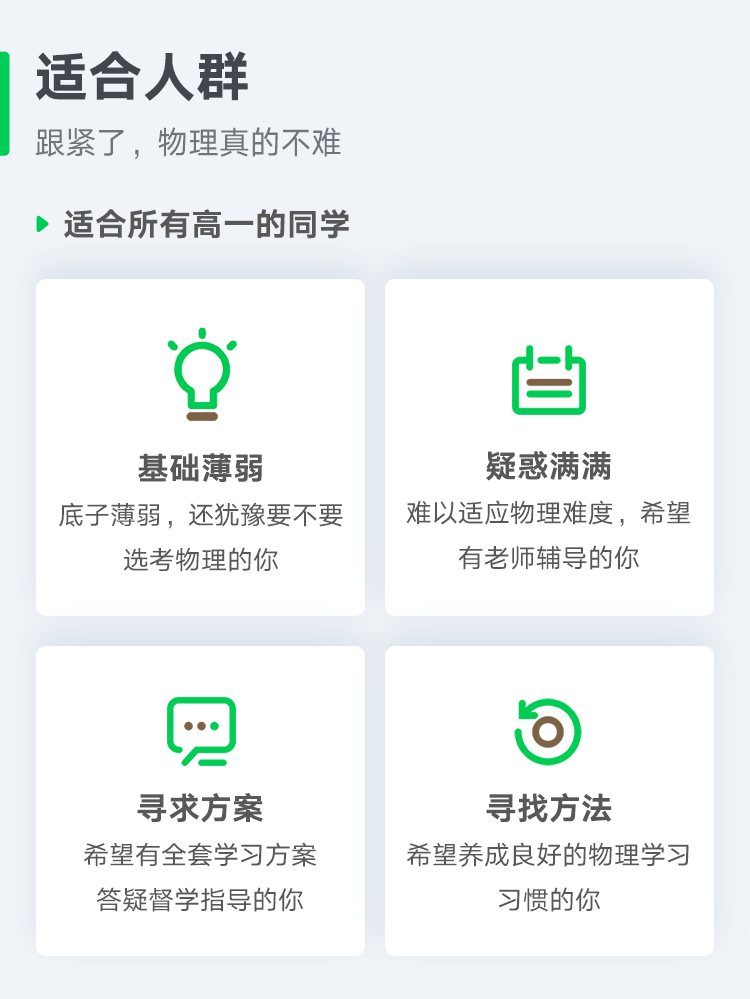 适合人群

跟紧了，物理真的不难

适合所有高一的同学

基础薄弱

底子薄弱，还犹豫要不要选考物理的你

疑惑满满

难以适应物理难度，希望有老师辅导的你

寻求方案

希望有全套学习方案答疑督学指导的你

寻找方法

希望养成良好的物理学习习惯的你