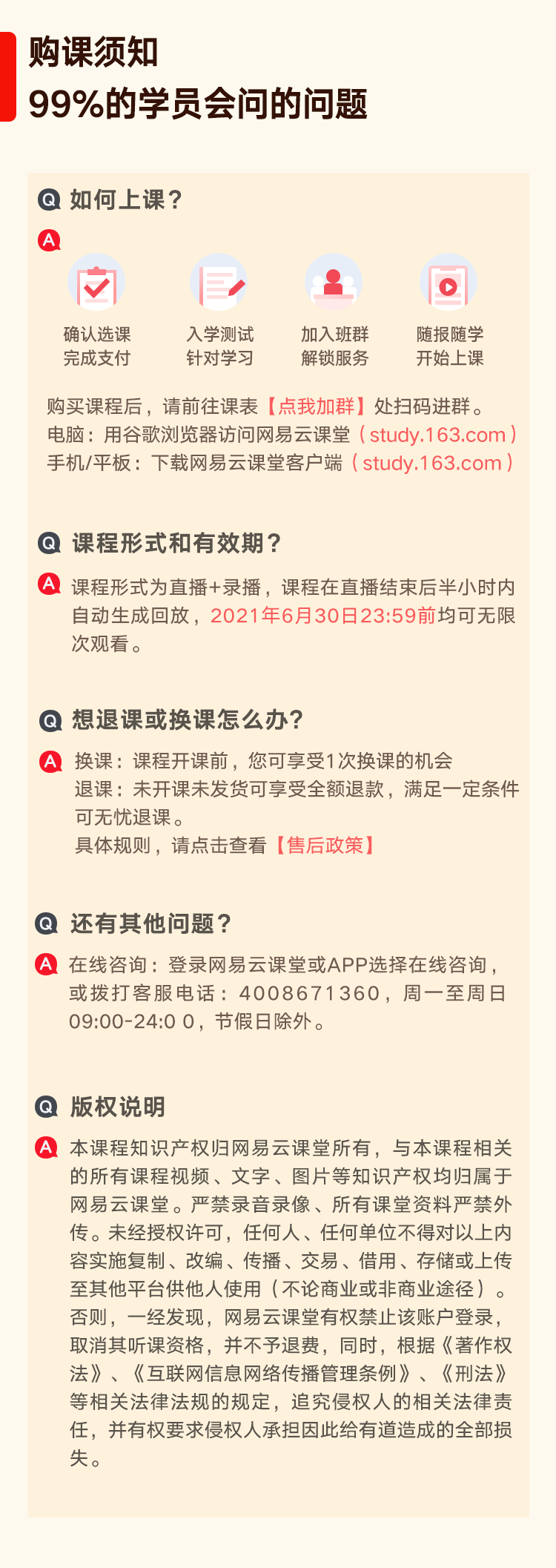 购课须知
99%的学员会问的问题

Q 如何上课？

A

确认选课
完成支付

入学测试
针对学习

加入班群
解锁服务

随报随学
开始上课

购买课程后，请前往课表【点我加群】处扫码进群。
电脑：用谷歌浏览器访问网易云课堂（study.163.com）
手机/平板：下载网易云课堂客户端（study.163.com）

Q 课程形式和有效期？

A 课程形式为直播+录播，课程在直播结束后半小时内自动生成回放，2021年6月30日23:59前均可无限次观看。

Q 想退课或换课怎么办？

A 换课：课程开课前，您可享受1次换课的机会
退课：未开课未发货可享受全额退款，满足一定条件可无忧退课。
具体规则，请点击查看【售后政策】

Q 还有其他问题？

A 在线咨询：登录网易云课堂或APP选择在线咨询，或拨打客服电话：4008671360，周一至周日09:00-24:0 0，节假日除外。

Q 版权说明

A 本课程知识产权归网易云课堂所有，与本课程相关的所有课程视频、文字、图片等知识产权均归属于网易云课堂。严禁录音录像、所有课堂资料严禁外传。未经授权许可，任何人、任何单位不得对以上内容实施复制、改编、传播、交易、借用、存储或上传至其他平台供他人使用（不论商业或非商业途径）。否则，一经发现，网易云课堂有权禁止该账户登录，取消其听课资格，并不予退费，同时，根据《著作权法》、《互联网信息网络传播管理条例》、《刑法》等相关法律法规的规定，追究侵权人的相关法律责任，并有权要求侵权人承担因此给有道造成的全部损失。