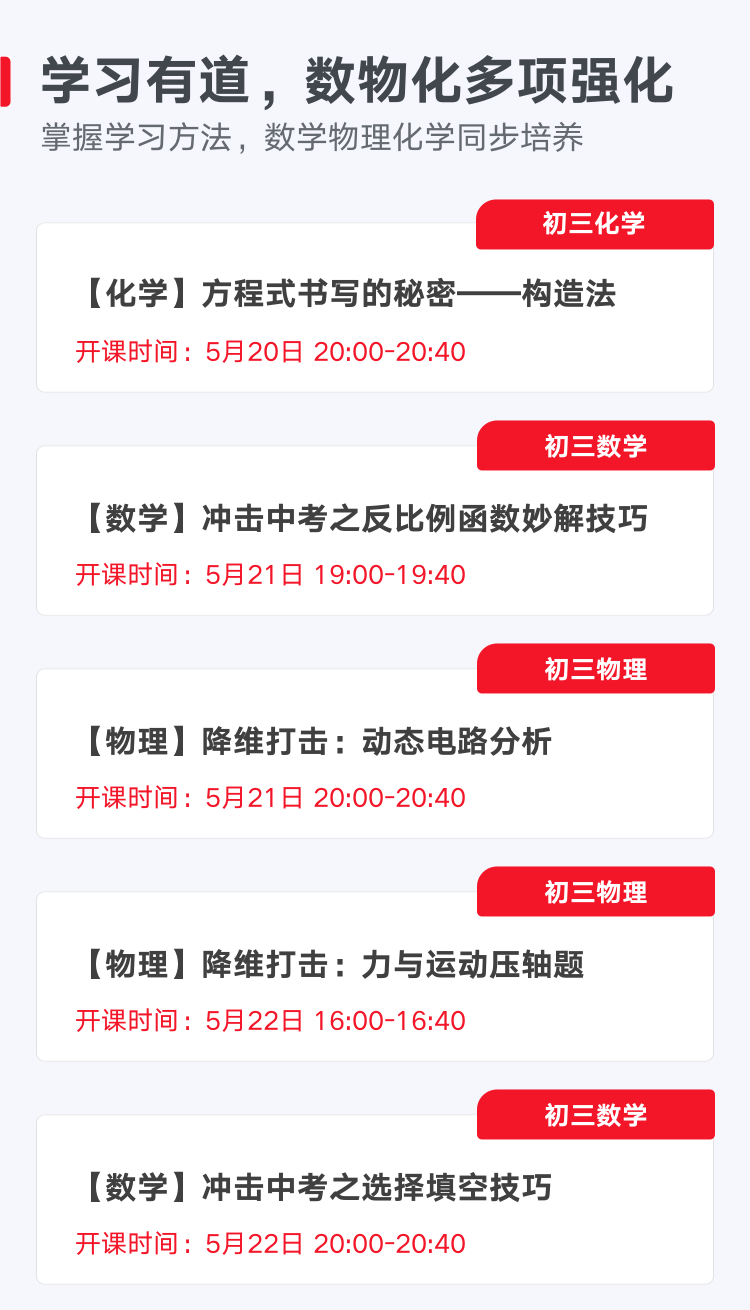 学习有道，数物化多项强化

掌握学习方法，数学物理化学同步培养

初三化学

【化学】方程式书写的秘密——构造法

开课时间：5月20日 20:00-20:40

初三数学

【数学】冲击中考之反比例函数妙解技巧

开课时间：5月21日 19:00-19:40

初三物理

【物理】降维打击：动态电路分析

开课时间：5月21日 20:00-20:40

初三物理

【物理】降维打击：力与运动压轴题

开课时间：5月22日 16:00-16:40

初三数学

【数学】冲击中考之选择填空技巧

开课时间：5月22日 20:00-20:40