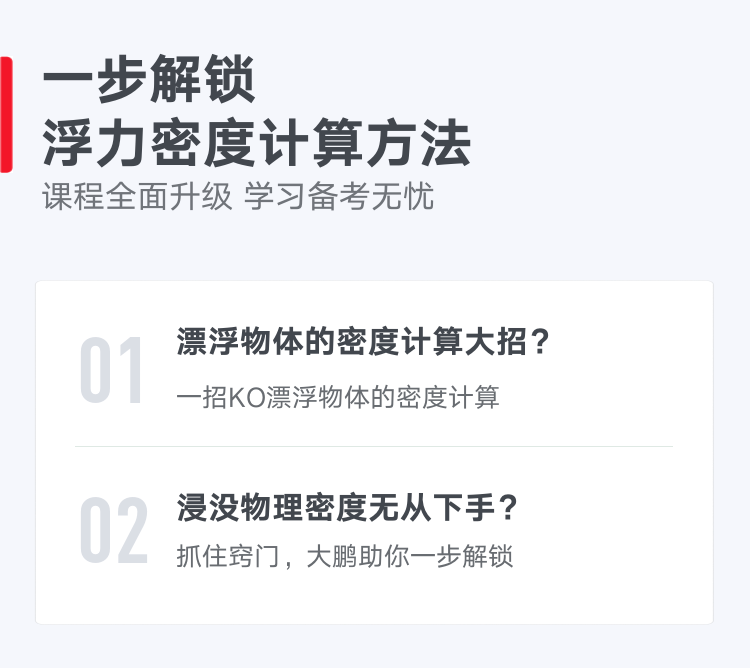 一步解锁
浮力密度计算方法

课程全面升级 学习备考无忧

01

漂浮物体的密度计算大招？

一招KO漂浮物体的密度计算

02

浸没物理密度无从下手？

抓住窍门，大鹏助你一步解锁