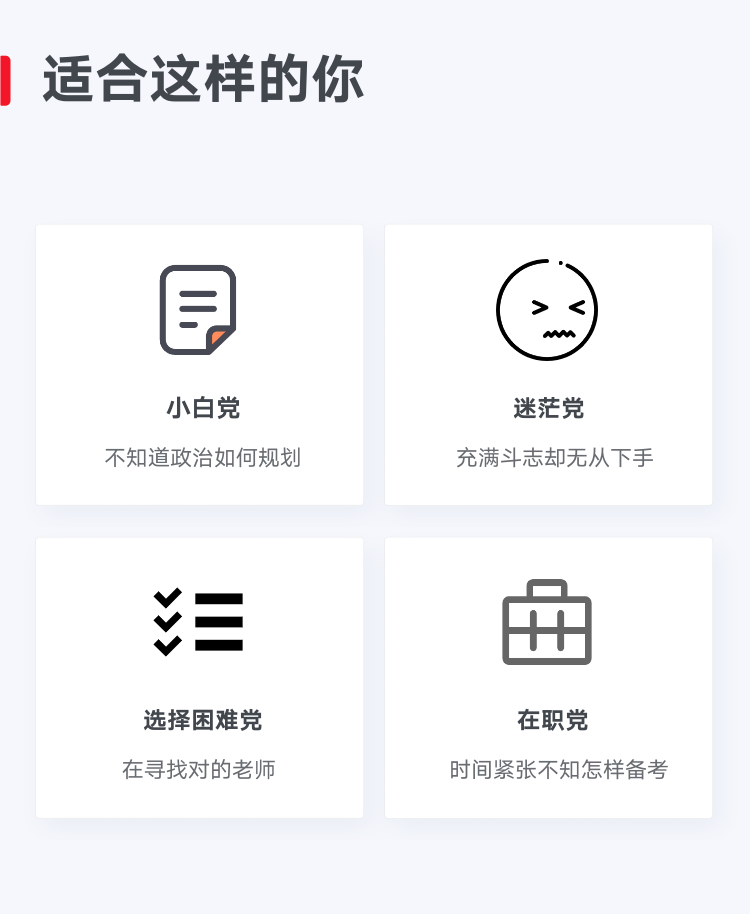 适合这样的你

小白党

不知道政治如何规划

迷茫党

充满斗志却无从下手

选择困难党

在寻找对的老师

在职党

时间紧张不知怎样备考