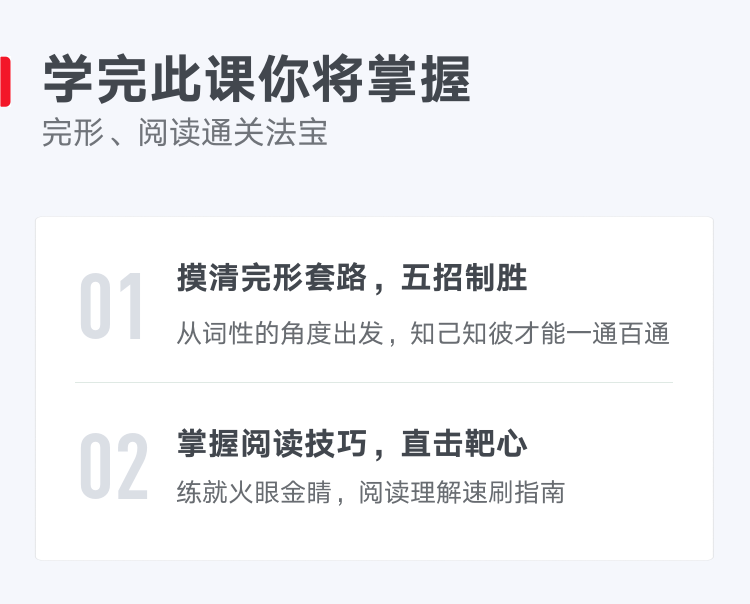 学完此课你将掌握
完形、阅读通关法宝

01
摸清完形套路，五招制胜
从词性的角度出发，知己知彼才能一通百通

02
掌握阅读技巧，直击靶心
练就火眼金睛，阅读理解速刷指南